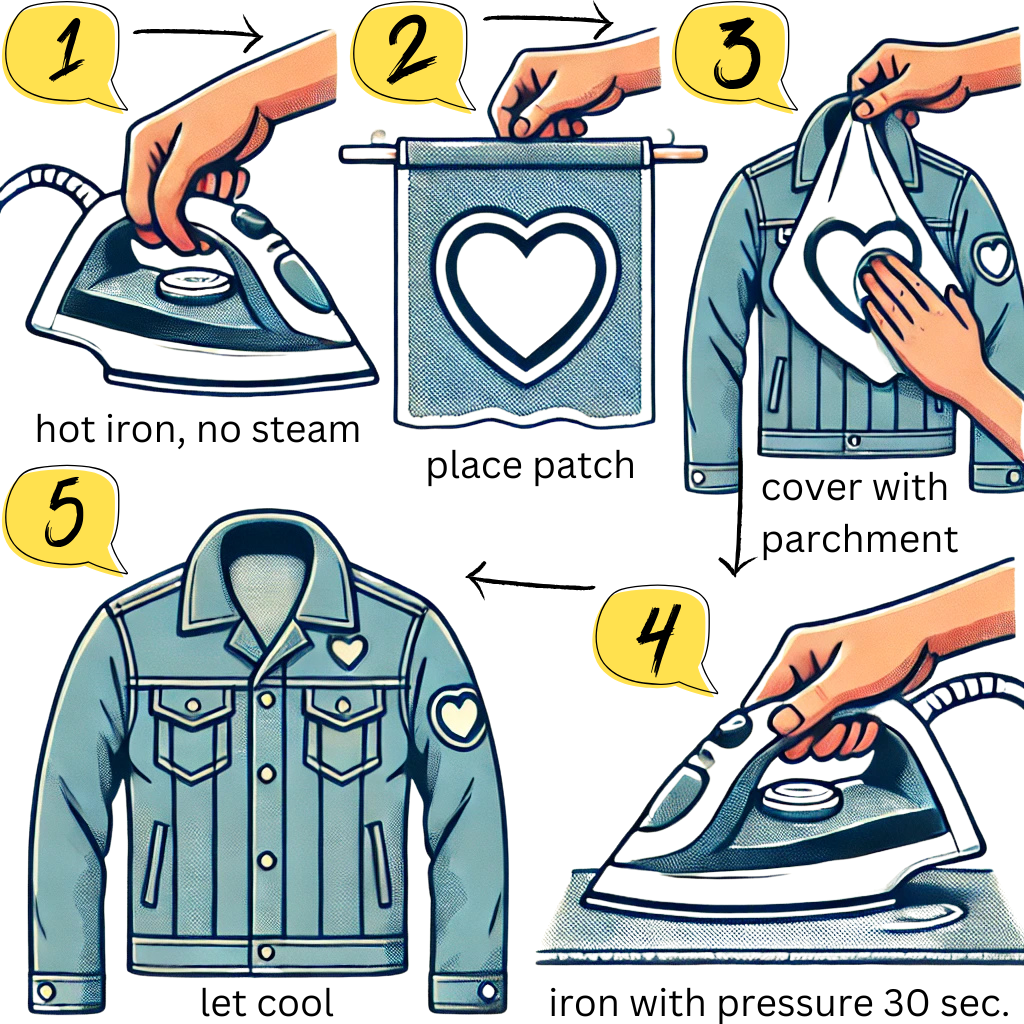 1

hot iron, no steam

2

place patch

3

cover with parchment

4

iron with pressure 30 sec.

5

let cool